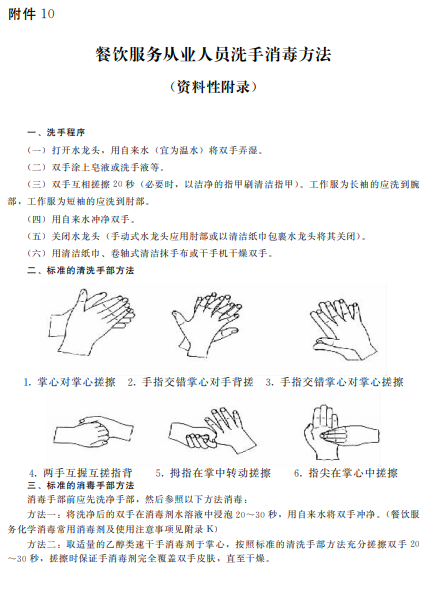 附件 10

餐饮服务从业人员洗手消毒方法

（资料性附录）

一、洗手程序

（一）打开水龙头，用自来水（宜为温水）将双手弄湿。

（二）双手涂上皂液或洗手液等。

（三）双手互相搓擦 20 秒（必要时，以洁净的指甲刷清洁指甲）。工作服为长袖的应洗到腕部，工作服为短袖的应洗到肘部。

（四）用自来水冲净双手。

（五）关闭水龙头（手动式水龙头应用肘部或以清洁纸巾包裹水龙头将其关闭）。

（六）用清洁纸巾、卷轴式清洁抹手布或干手机干燥双手。

二、标准的清洗手部方法

1. 掌心对掌心搓擦　2. 手指交错掌心对手背搓　3. 手指交错掌心对掌心搓擦

4. 两手互握互搓指背　5. 拇指在掌中转动搓擦　6. 指尖在掌心中搓擦

三、标准的消毒手部方法

消毒手部前应先洗净手部，然后参照以下方法消毒：

方法一：将洗净后的双手在消毒剂水溶液中浸泡 20～30 秒，用自来水将双手冲净。（餐饮服务化学消毒常用消毒剂及使用注意事项见附录 K）

方法二：取适量的乙醇类速干手消毒剂于掌心，按照标准的清洗手部方法充分搓擦双手 20～30 秒，搓擦时保证手消毒剂完全覆盖双手皮肤，直至干燥。